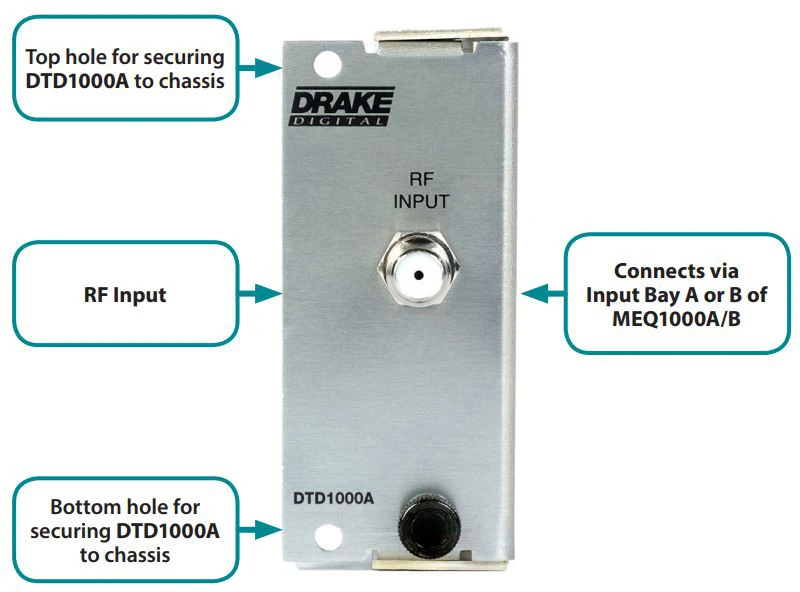 Top hole for securing DTD1000A to chassis

DRAKE
DIGITAL

RF
INPUT

RF Input

Connects via Input Bay A or B of MEQ1000A/B

DTD1000A

Bottom hole for securing DTD1000A to chassis