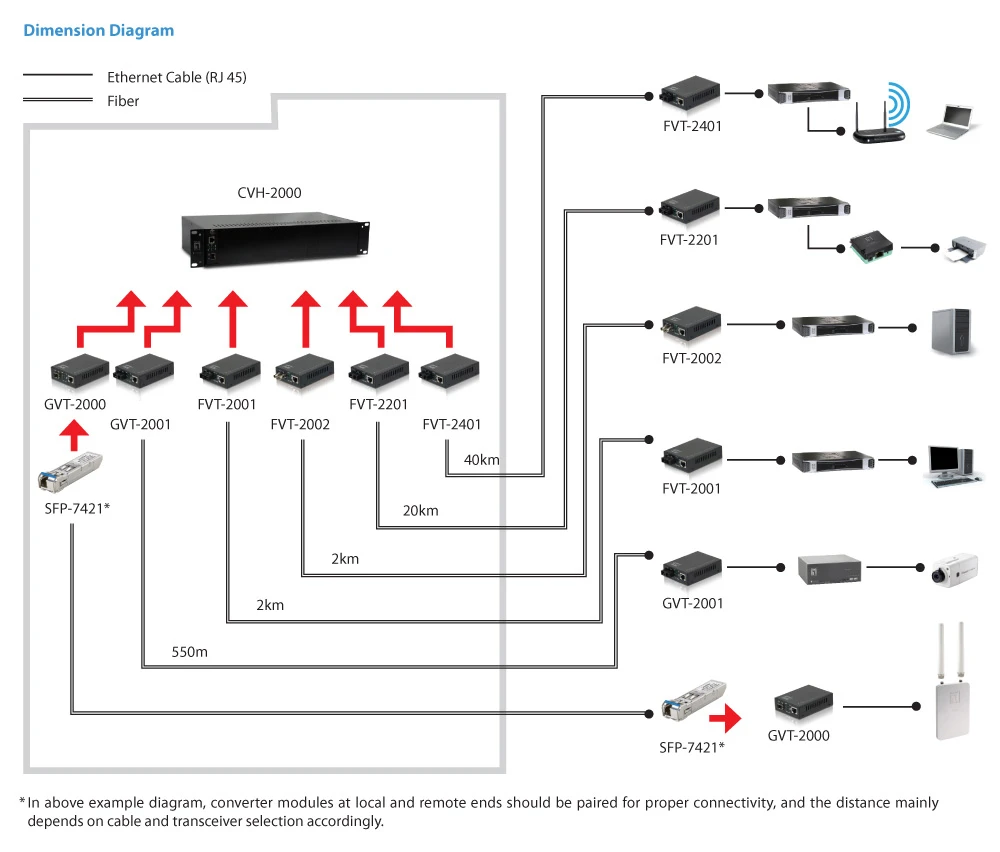 Dimension Diagram

Ethernet Cable (RJ 45)
Fiber

CVH-2000

GVT-2000
GVT-2001
FVT-2001
FVT-2002
FVT-2201
FVT-2401

SFP-7421*

40km
20km
2km
2km
550m

FVT-2401
FVT-2201
FVT-2002
FVT-2001
GVT-2001
SFP-7421*
GVT-2000

*In above example diagram, converter modules at local and remote ends should be paired for proper connectivity, and the distance mainly depends on cable and transceiver selection accordingly.